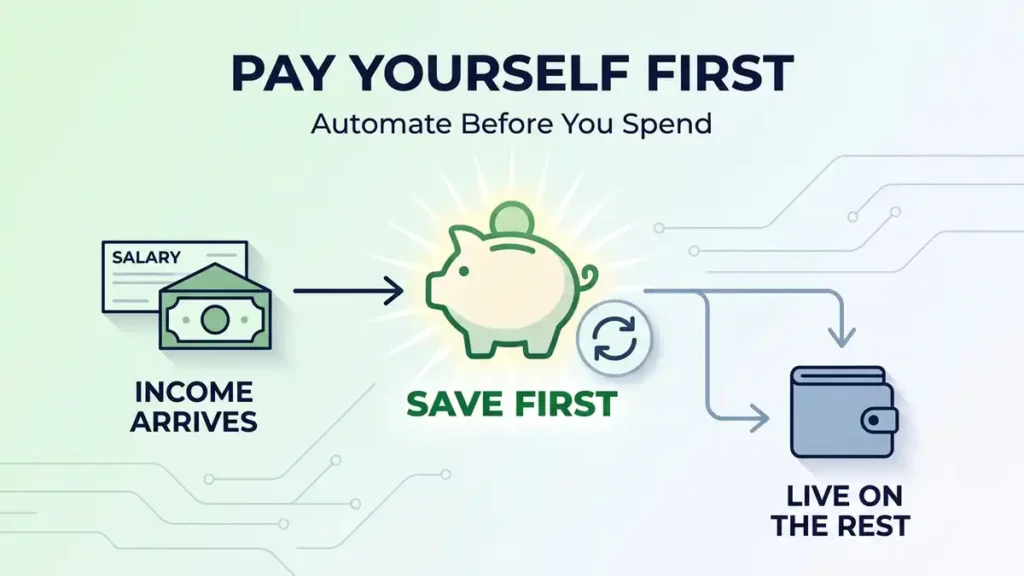 PAY YOURSELF FIRST

Automate Before You Spend

SALARY

INCOME ARRIVES

SAVE FIRST

LIVE ON THE REST